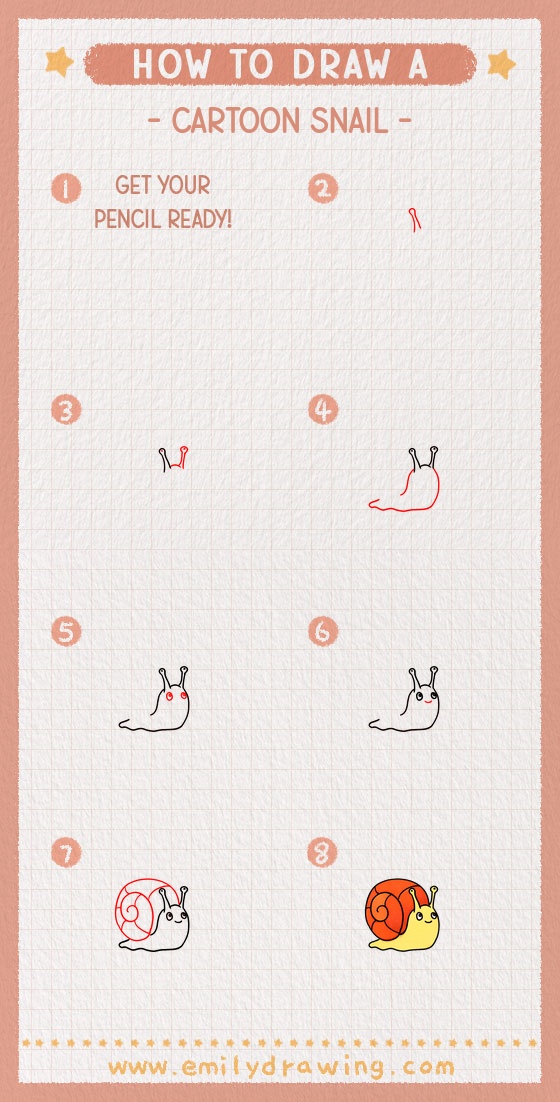 HOW TO DRAW A

- CARTOON SNAIL -

1 GET YOUR PENCIL READY!

2

3

4

5

6

7

8

www.emilydrawing.com